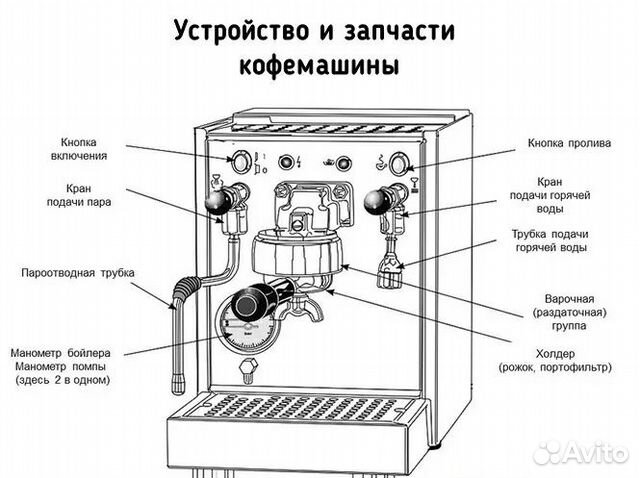 Устройство и запчасти кофемашины

Кнопка включения

Кран подачи пара

Пароотводная трубка

Манометр бойлера
Манометр помпы
(здесь 2 в одном)

Кнопка пролива

Кран подачи горячей воды

Трубка подачи горячей воды

Варочная (раздаточная) группа

Холдер (рожок, портофильтр)

Avito