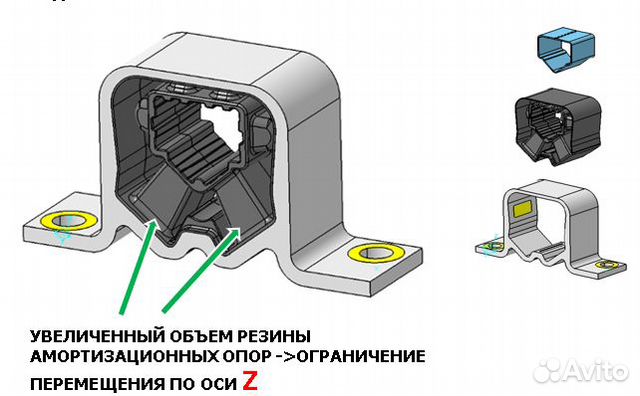 УВЕЛИЧЕННЫЙ ОБЪЕМ РЕЗИНЫ АМОРТИЗАЦИОННЫХ ОПОР ->ОГРАНИЧЕНИЕ ПЕРЕМЕЩЕНИЯ ПО ОСИ Z

Avito